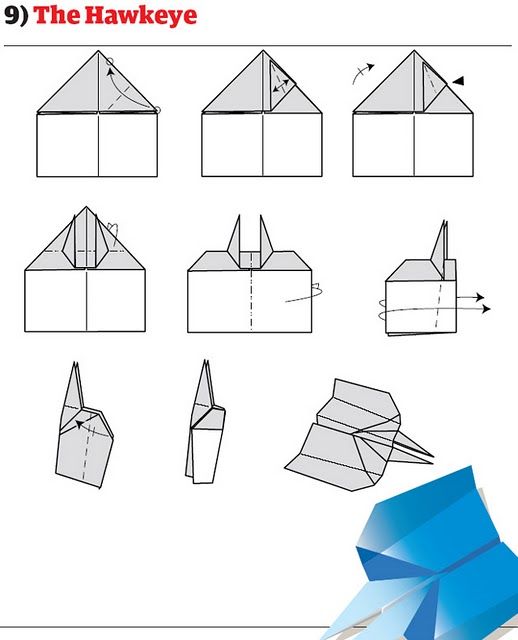 9) The Hawkeye